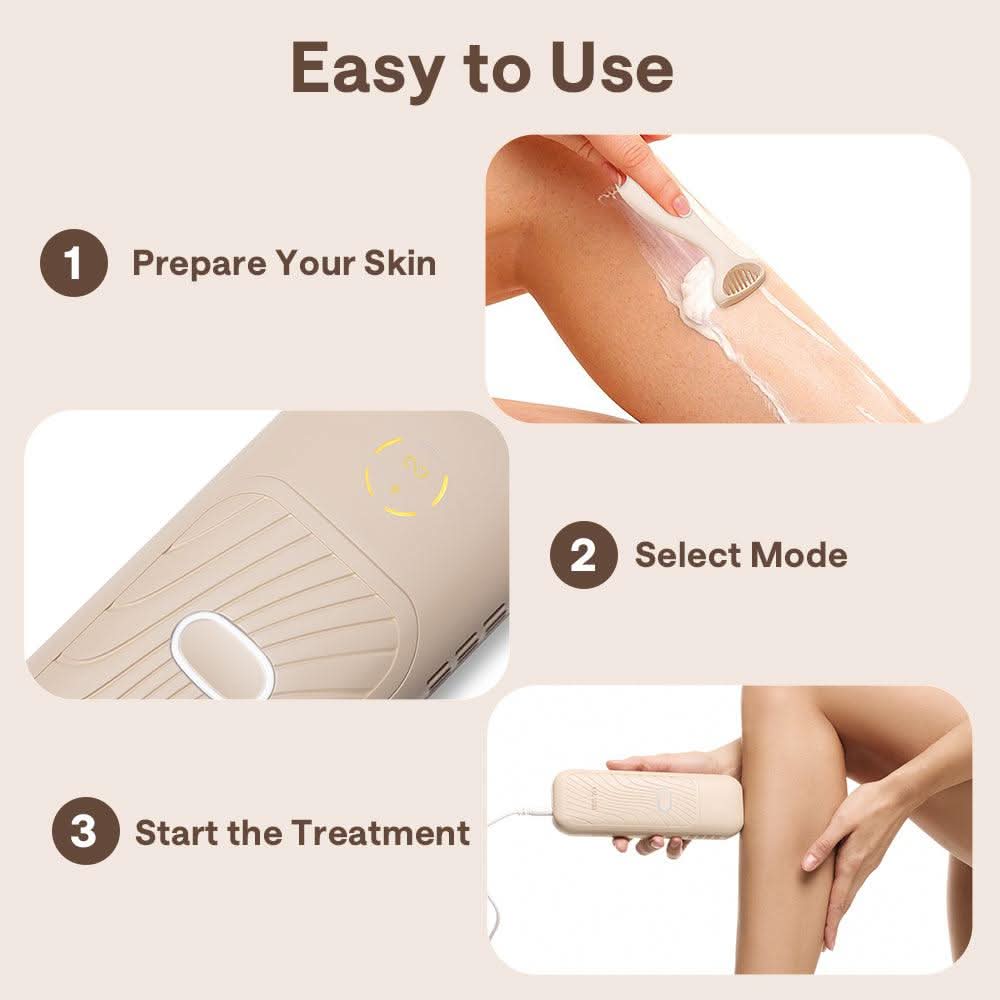 Easy to Use

1 Prepare Your Skin

2 Select Mode

3 Start the Treatment