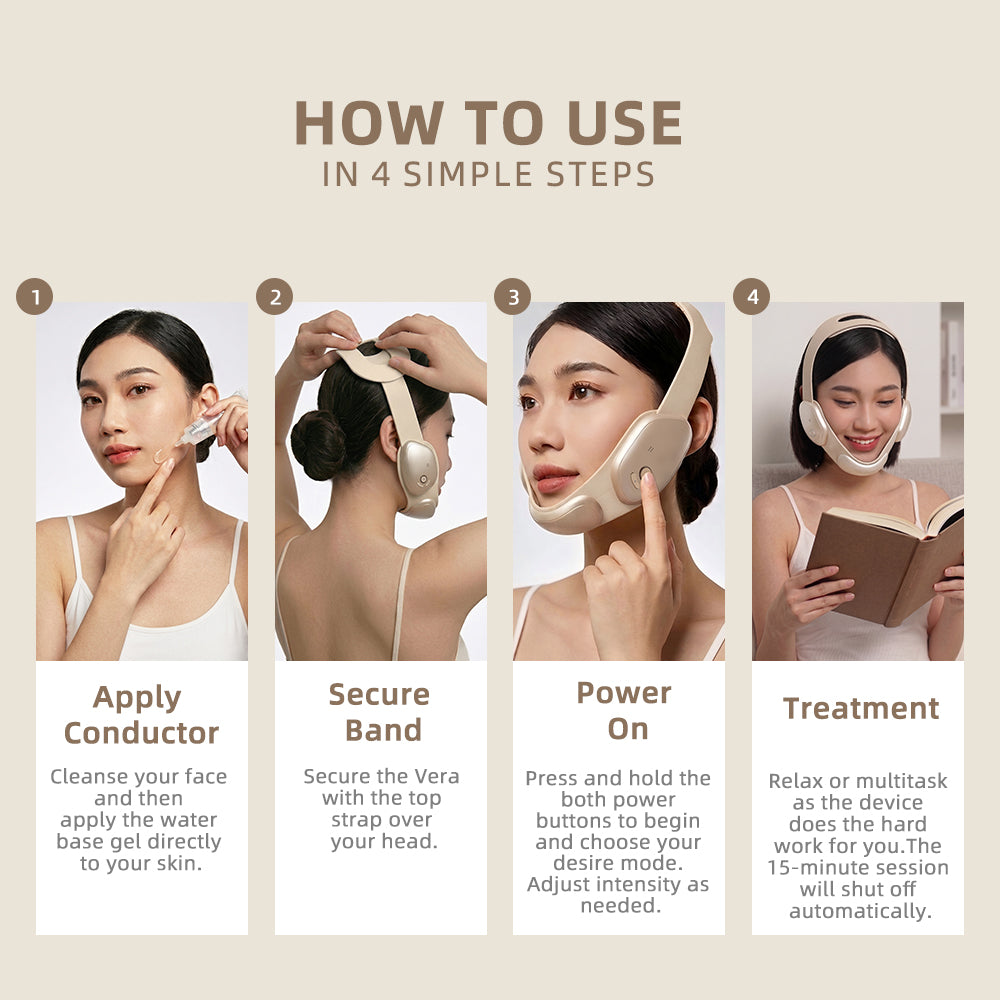 HOW TO USE
IN 4 SIMPLE STEPS

1

Apply Conductor

Cleanse your face and then apply the water base gel directly to your skin.

2

Secure Band

Secure the Vera with the top strap over your head.

3

Power On

Press and hold the both power buttons to begin and choose your desire mode. Adjust intensity as needed.

4

Treatment

Relax or multitask as the device does the hard work for you.The 15-minute session will shut off automatically.