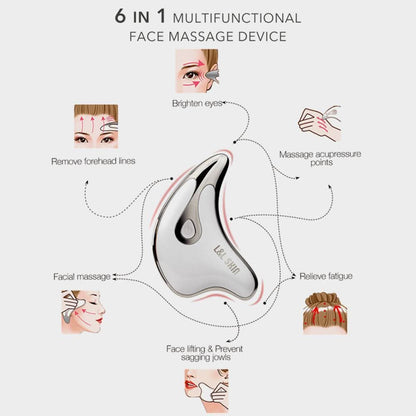 6 IN 1 MULTIFUNCTIONAL
FACE MASSAGE DEVICE

Brighten eyes

Remove forehead lines

Massage acupressure points

L&L SKIN

Facial massage

Relieve fatigue

Face lifting & Prevent sagging jowls