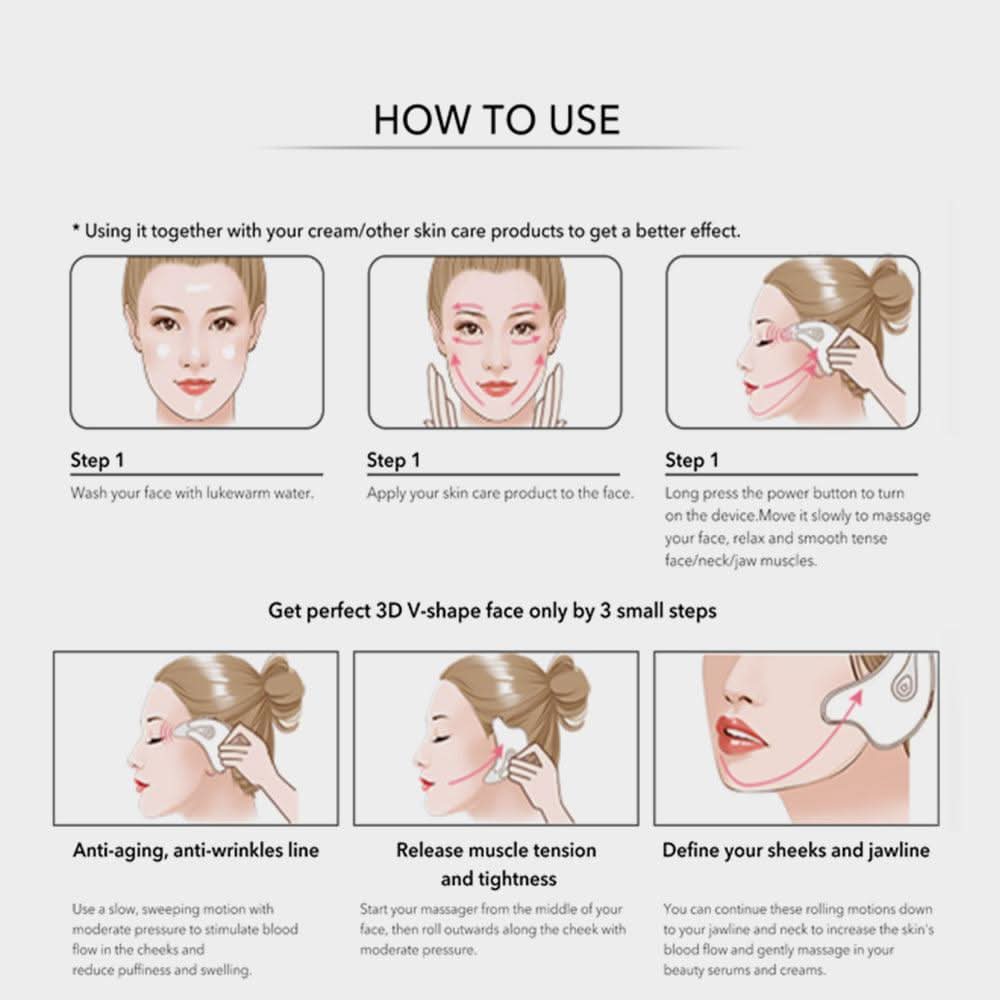 HOW TO USE

* Using it together with your cream/other skin care products to get a better effect.

Step 1
Wash your face with lukewarm water.

Step 1
Apply your skin care product to the face.

Step 1
Long press the power button to turn on the device.Move it slowly to massage your face, relax and smooth tense face/neck/jaw muscles.

Get perfect 3D V-shape face only by 3 small steps

Anti-aging, anti-wrinkles line
Use a slow, sweeping motion with moderate pressure to stimulate blood flow in the cheeks and reduce puffiness and swelling.

Release muscle tension and tightness
Start your massager from the middle of your face, then roll outwards along the cheek with moderate pressure.

Define your sheeks and jawline
You can continue these rolling motions down to your jawline and neck to increase the skin's blood flow and gently massage in your beauty serums and creams.