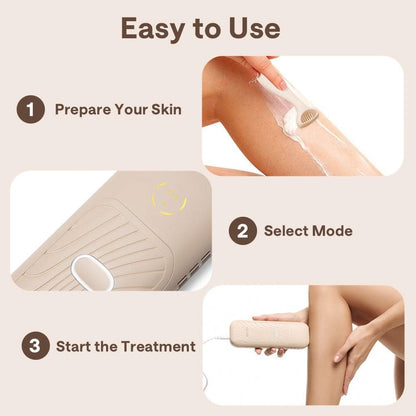 Easy to Use

1 Prepare Your Skin

2 Select Mode

3 Start the Treatment